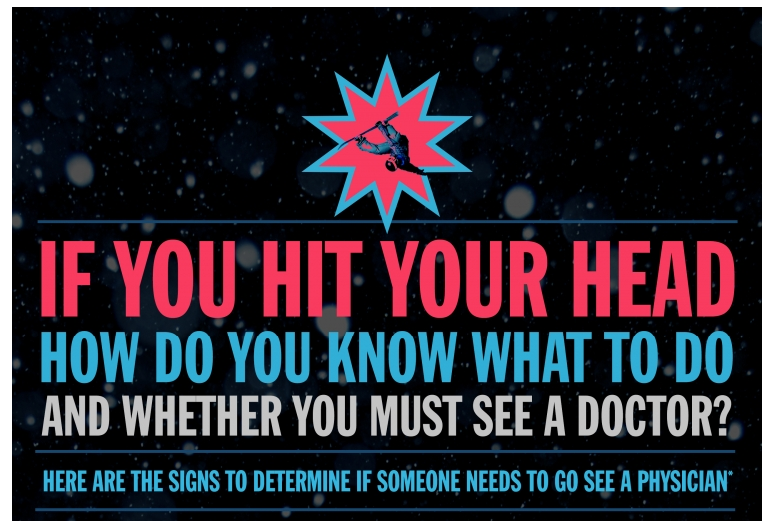 IF YOU HIT YOUR HEAD
HOW DO YOU KNOW WHAT TO DO
AND WHETHER YOU MUST SEE A DOCTOR?

HERE ARE THE SIGNS TO DETERMINE IF SOMEONE NEEDS TO GO SEE A PHYSICIAN*